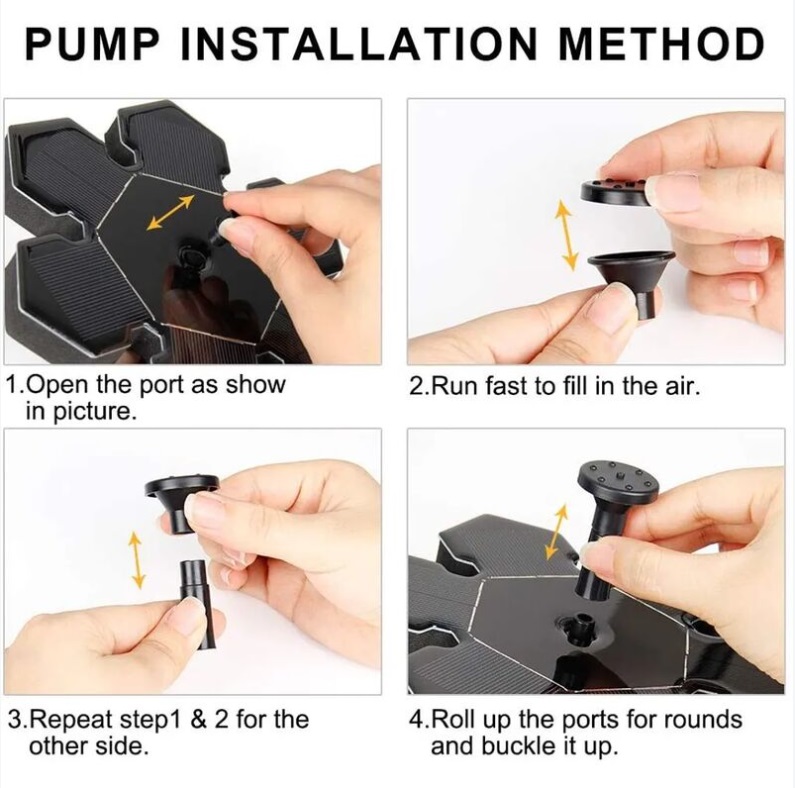 PUMP INSTALLATION METHOD

1.Open the port as show in picture.

2.Run fast to fill in the air.

3.Repeat step1 & 2 for the other side.

4.Roll up the ports for rounds and buckle it up.